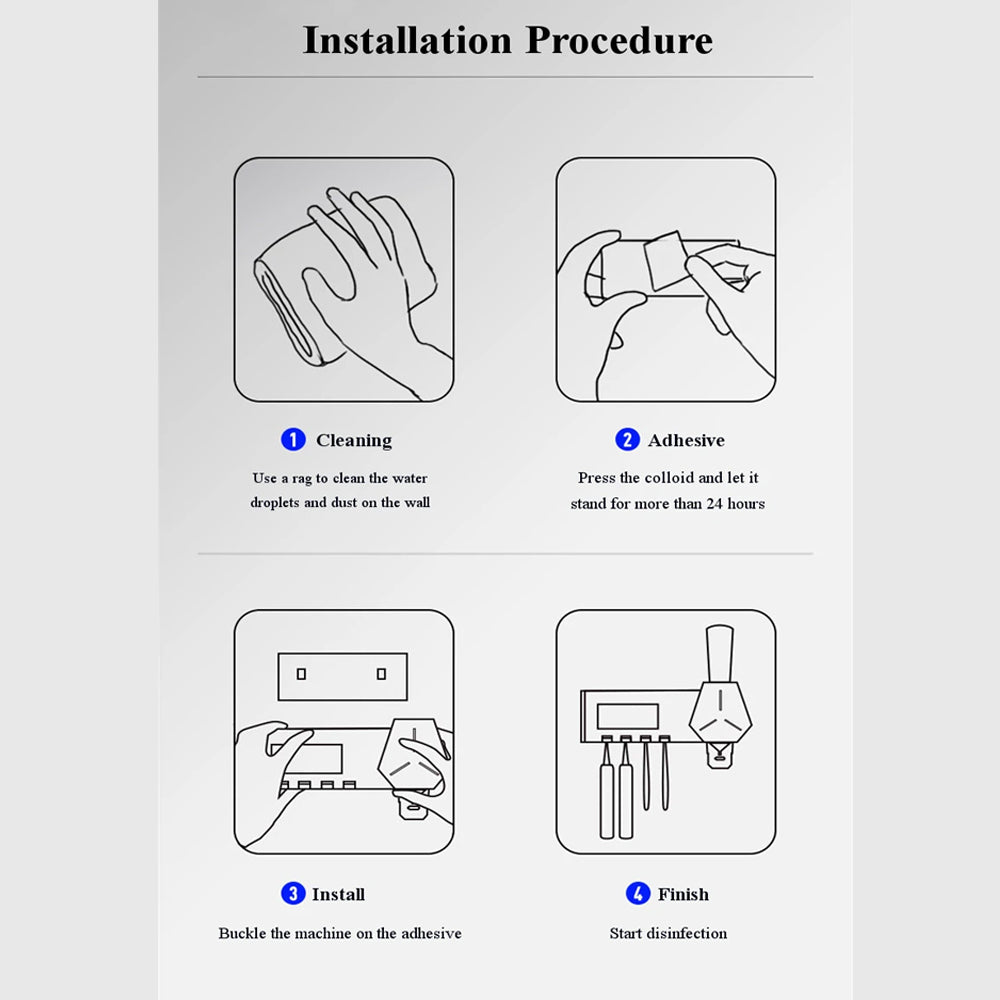 Installation Procedure

1 Cleaning

Use a rag to clean the water droplets and dust on the wall

2 Adhesive

Press the colloid and let it stand for more than 24 hours

3 Install

Buckle the machine on the adhesive

4 Finish

Start disinfection